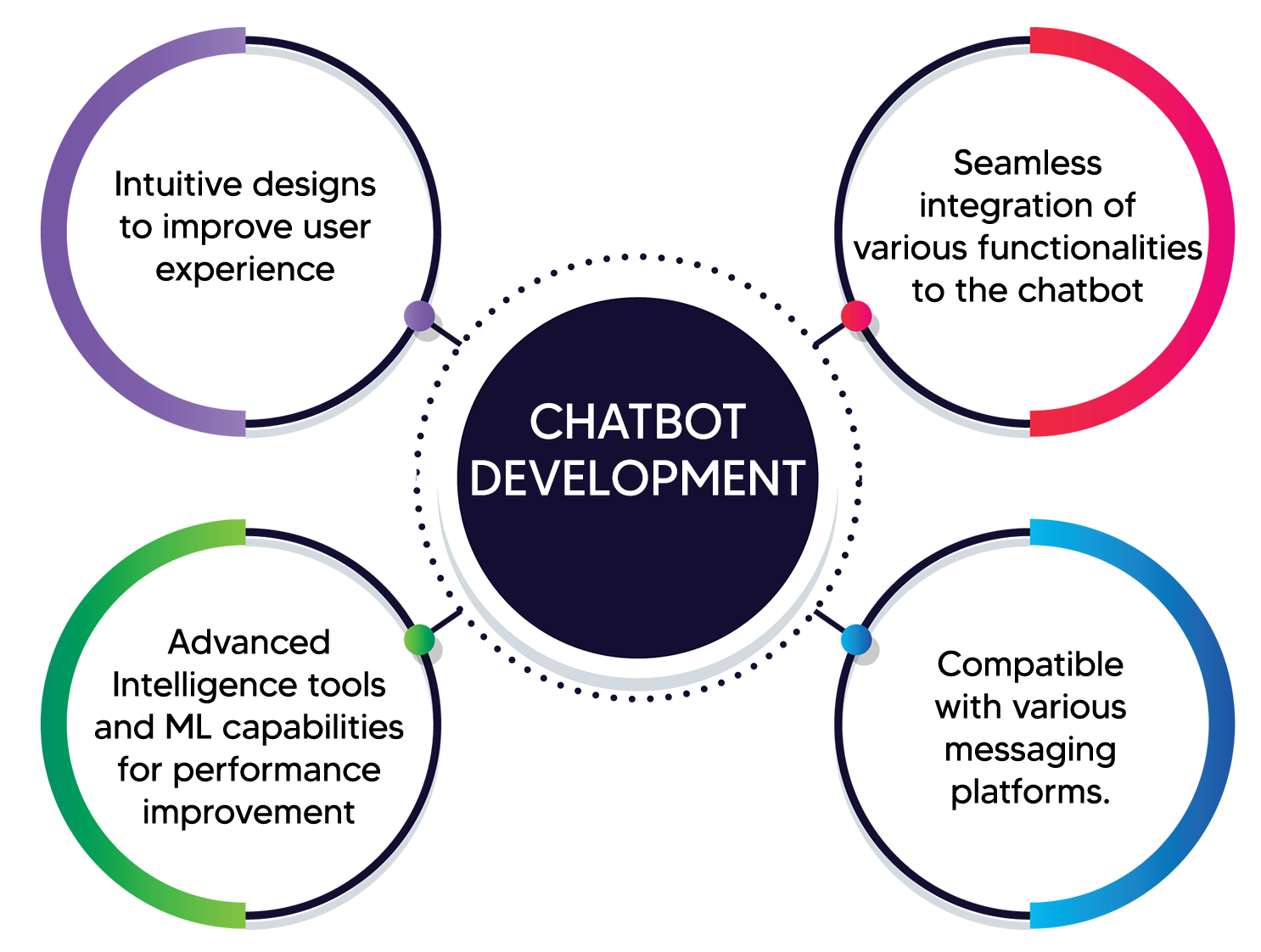 Intuitive designs to improve user experience

Seamless integration of various functionalities to the chatbot

CHATBOT DEVELOPMENT

Advanced Intelligence tools and ML capabilities for performance improvement

Compatible with various messaging platforms.